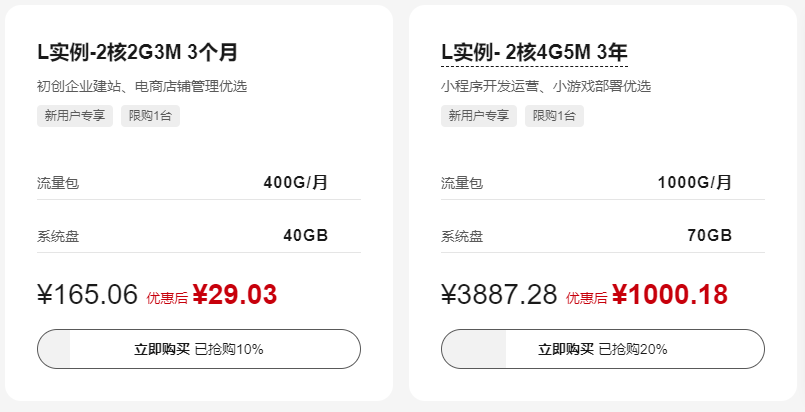 L实例-2核2G3M 3个月

初创企业建站、电商店铺管理优选

新用户专享 限购1台

流量包 400G/月

系统盘 40GB

¥165.06 优惠后 ¥29.03

立即购买 已抢购10%

L实例- 2核4G5M 3年

小程序开发运营、小游戏部署优选

新用户专享 限购1台

流量包 1000G/月

系统盘 70GB

¥3887.28 优惠后 ¥1000.18

立即购买 已抢购20%